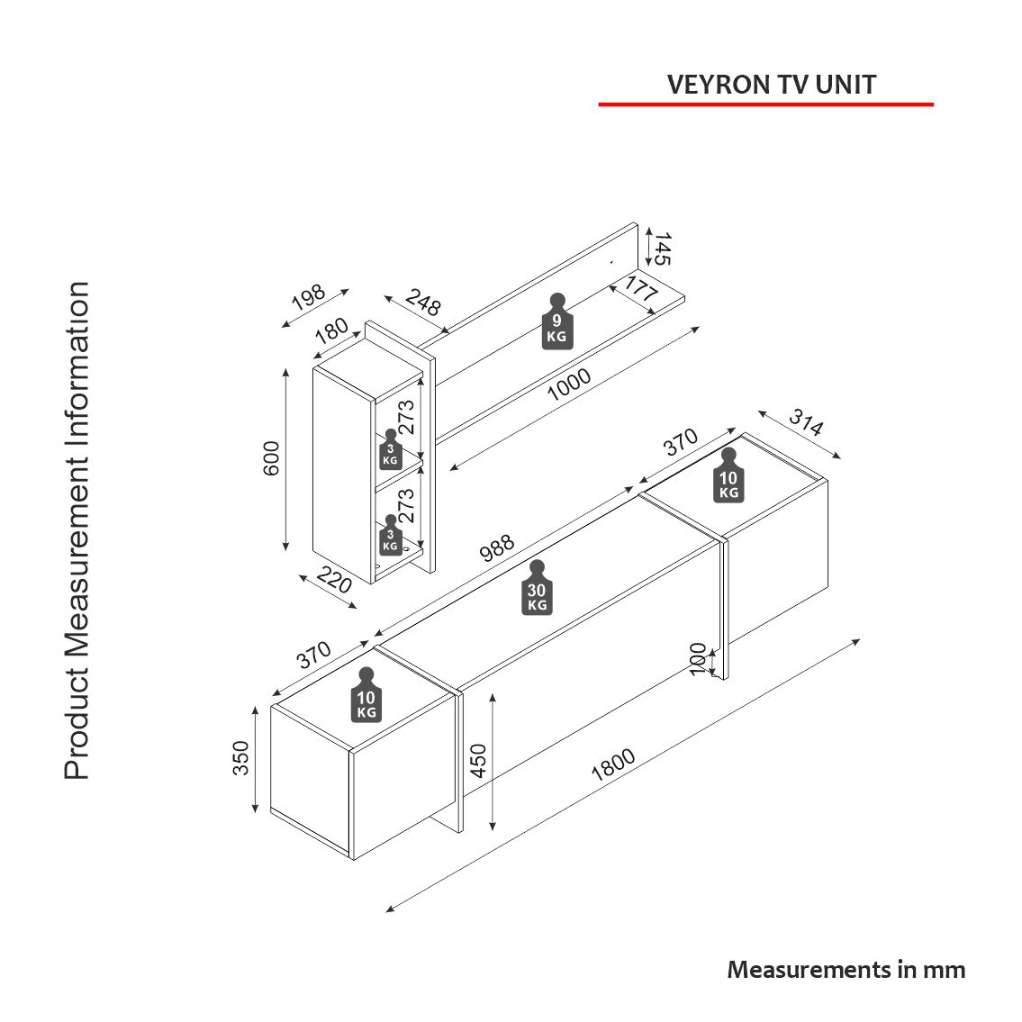 VEYRON TV UNIT

Product Measurement Information

198
248
145
177
180
9 KG
1000
600
273
3 KG
273
3 KG
220
370
314
10 KG
988
30 KG
370
10 KG
100
350
450
1800

Measurements in mm