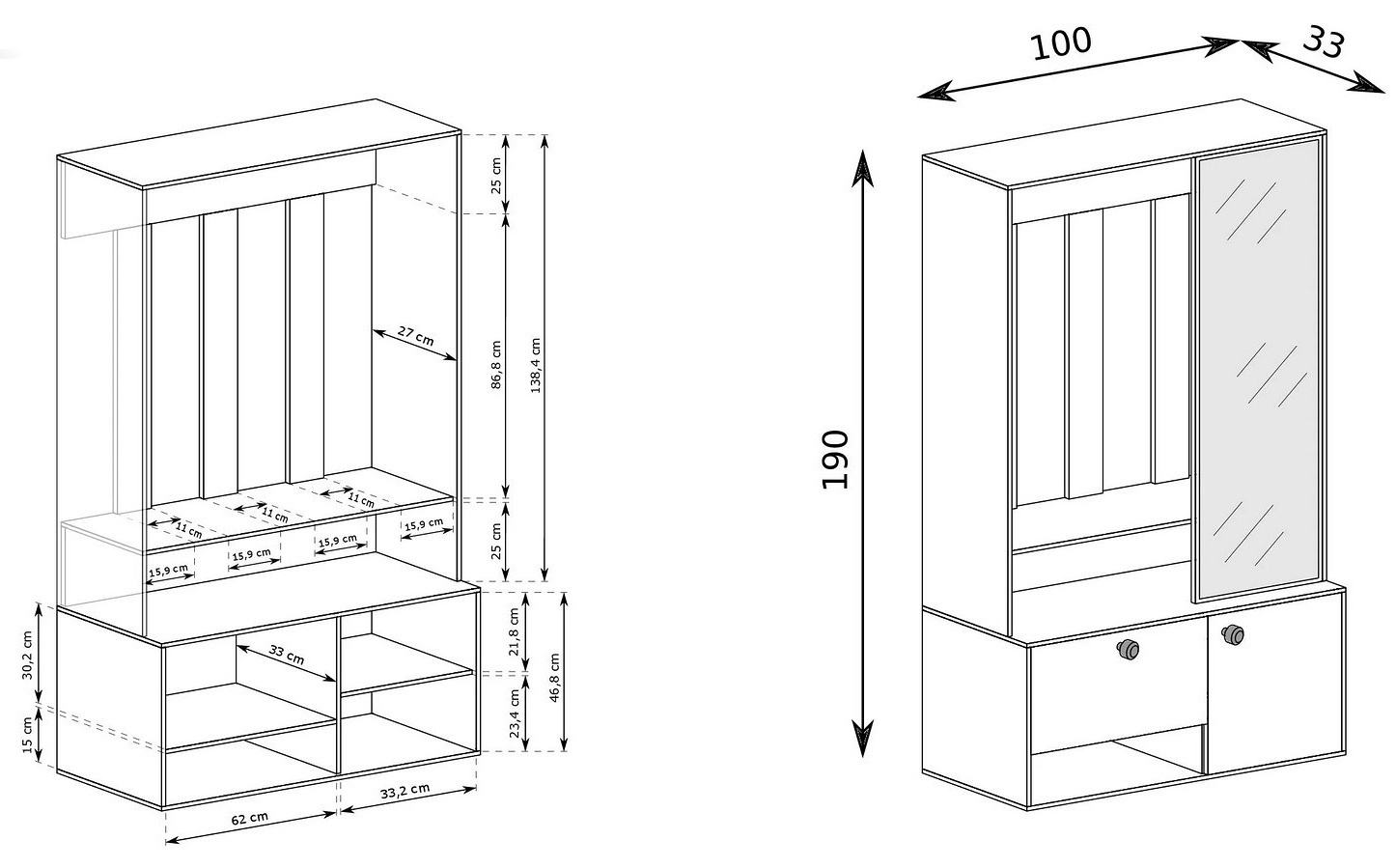 25 cm
86,8 cm
138,4 cm
27 cm
11 cm
11 cm
11 cm
15,9 cm
15,9 cm
15,9 cm
15,9 cm
25 cm
30,2 cm
15 cm
33 cm
21,8 cm
23,4 cm
46,8 cm
62 cm
33,2 cm
100
33
190