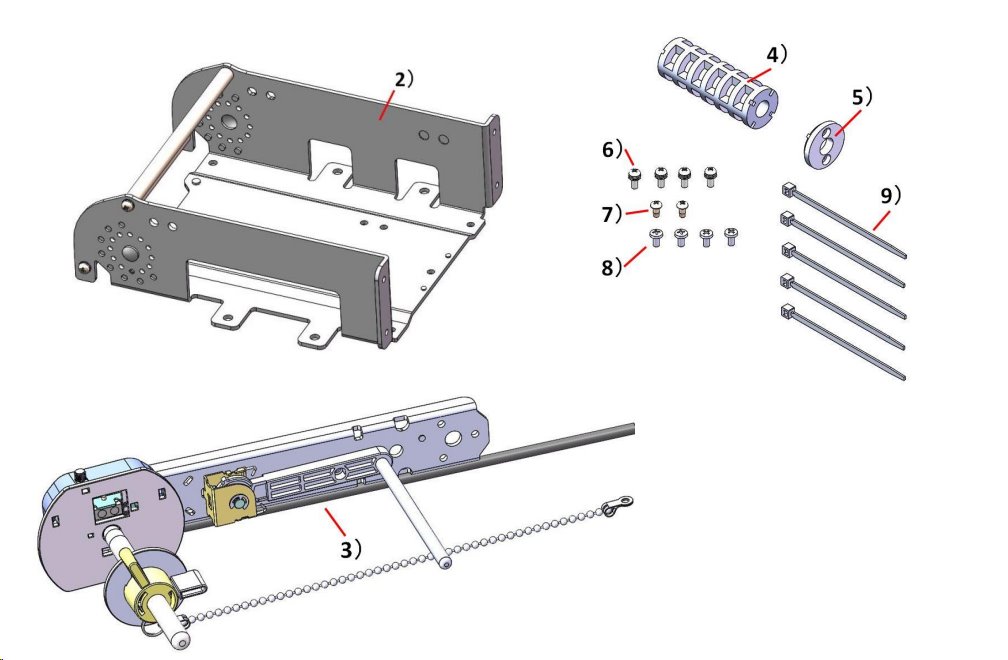 2）

4）

5）

6）

7）

8）

9）

3）