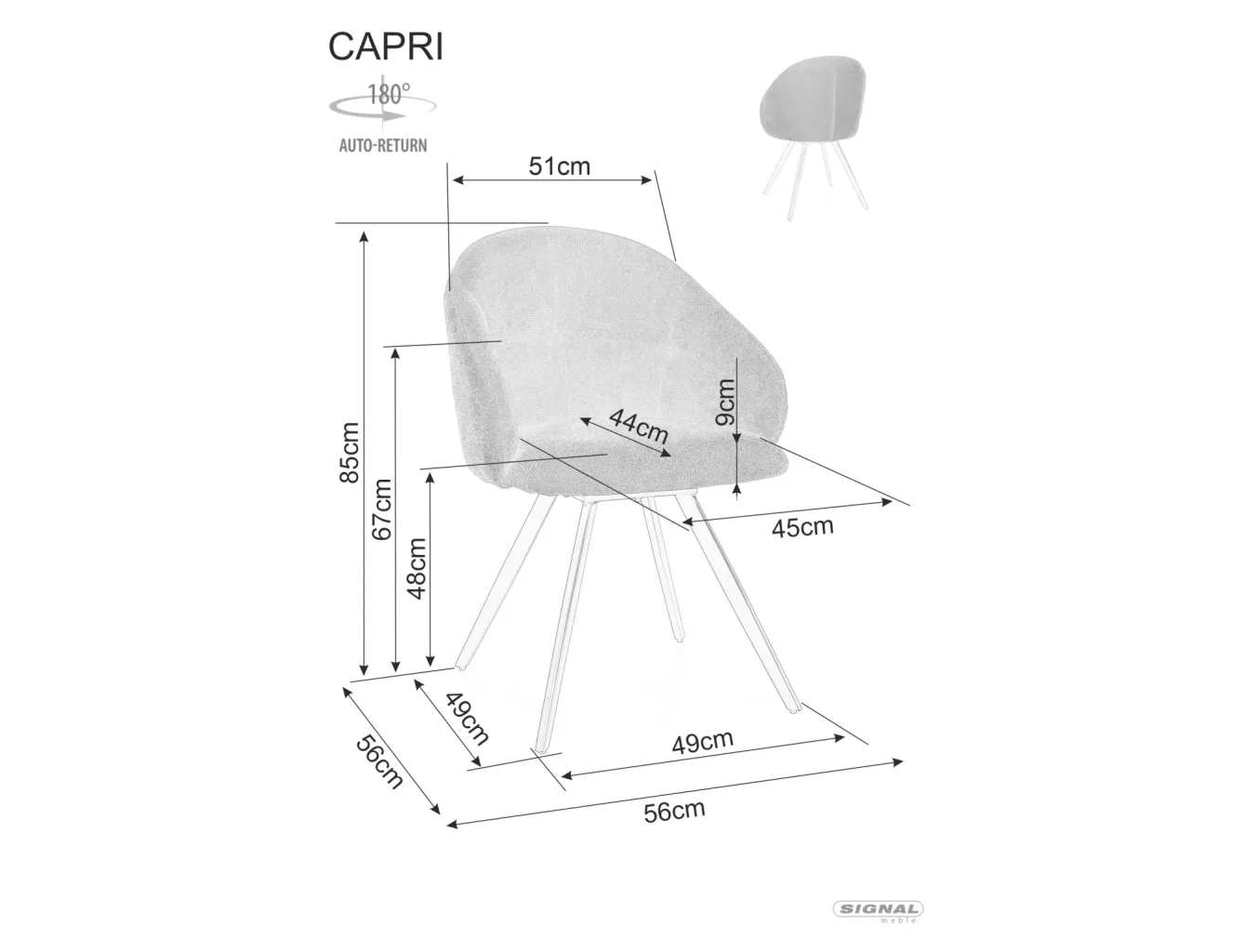 CAPRI

180°

AUTO-RETURN

51cm

85cm

67cm

48cm

44cm

9cm

45cm

49cm

56cm

49cm

56cm

SIGNAL meble