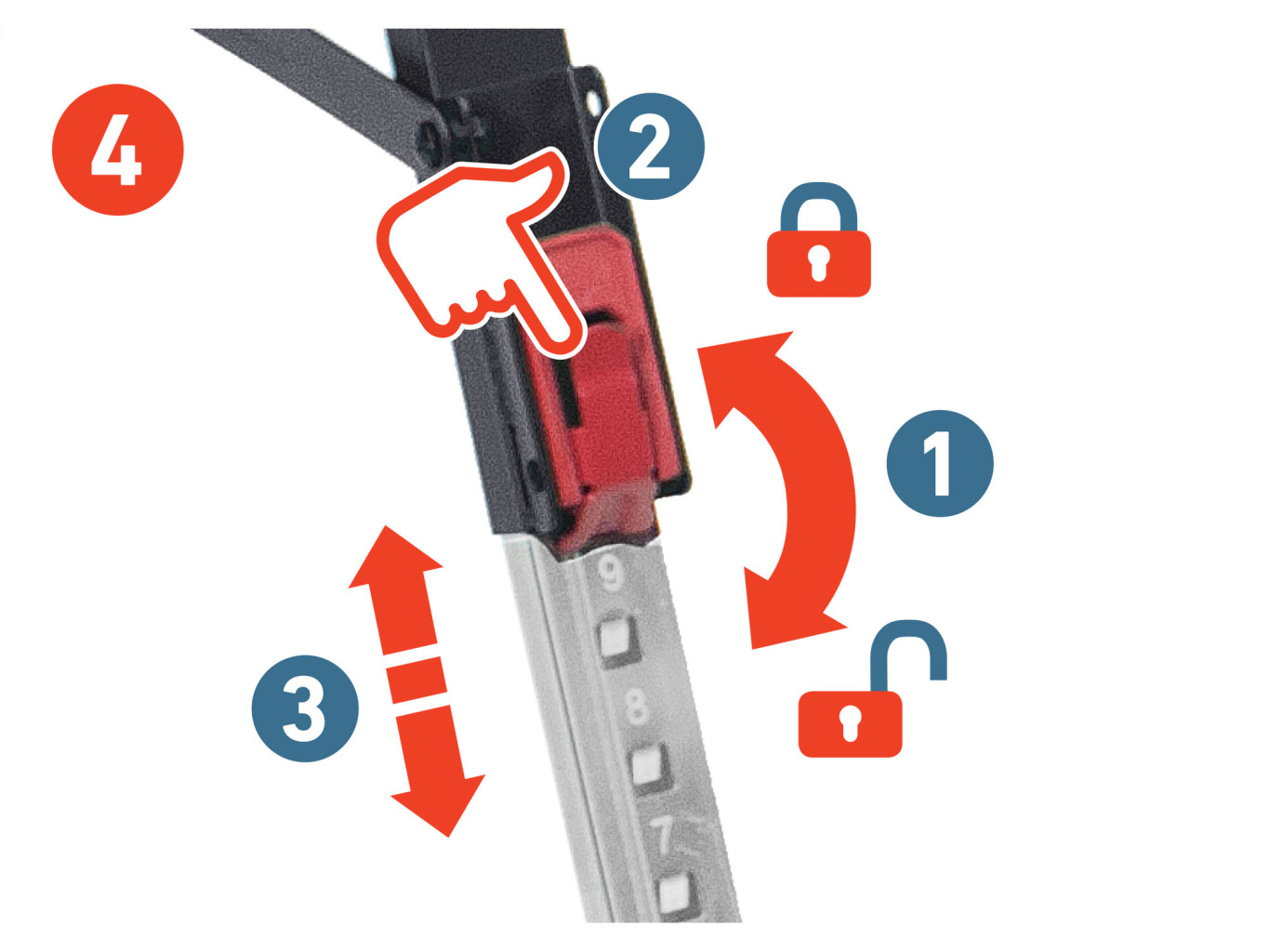 4
2
1
3
9
8
7